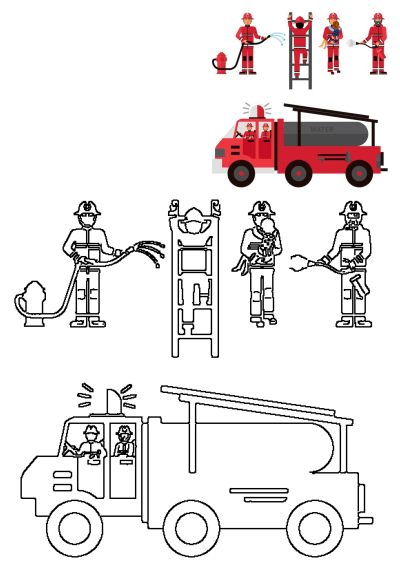 WATER