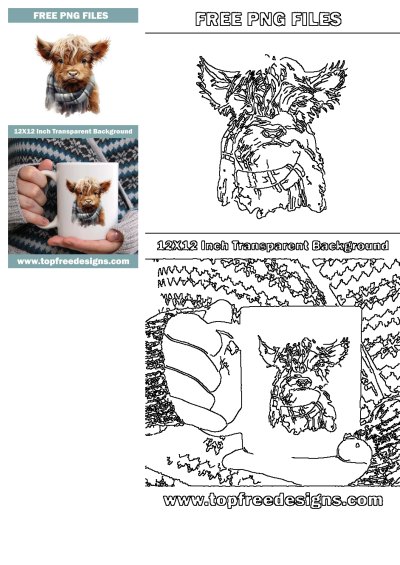 FREE PNG FILES

12X12 Inch Transparent Background

www.topfreedesigns.com

FREE PNG FILES

12X12 Inch Transparent Background

www.topfreedesigns.com