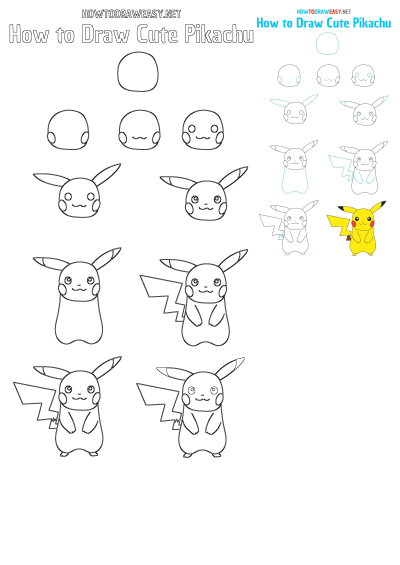 HOWTODRAWEASY.NET
How to Draw Cute Pikachu

HOWTODRAWEASY.NET
How to Draw Cute Pikachu