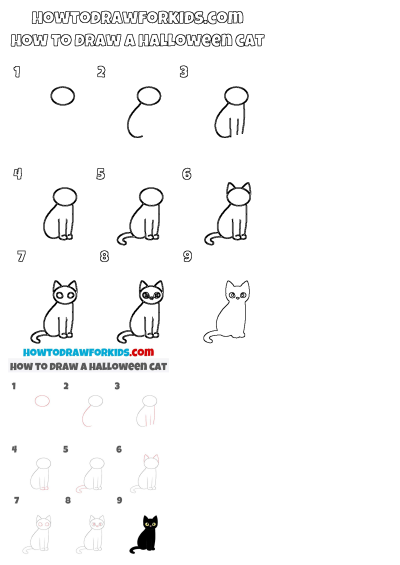 HOWTODRAWFORKIDS.COM
HOW TO DRAW A HALLOWEEN CAT

1

2

3

4

5

6

7

8

9

HOWTODRAWFORKIDS.COM
HOW TO DRAW A HALLOWEEN CAT

1

2

3

4

5

6

7

8

9