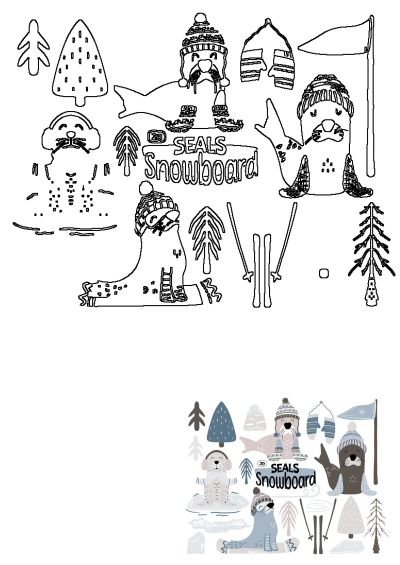 20 SEALS Snowboard

20 SEALS Snowboard