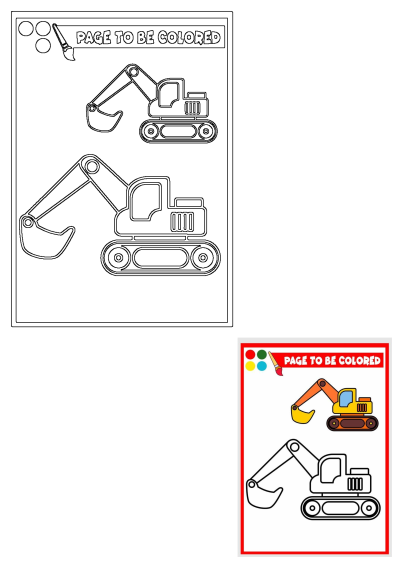 PAGE TO BE COLORED

PAGE TO BE COLORED