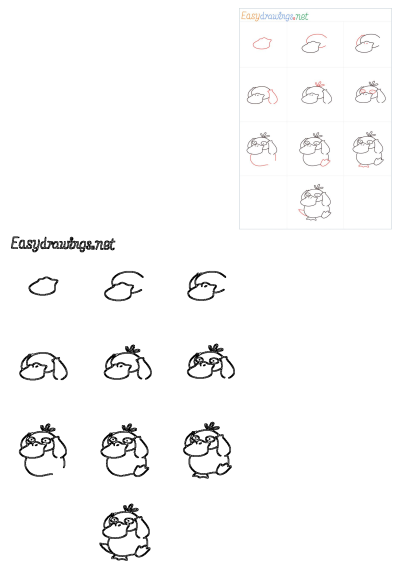 Easydrawings.net

Easydrawings.net