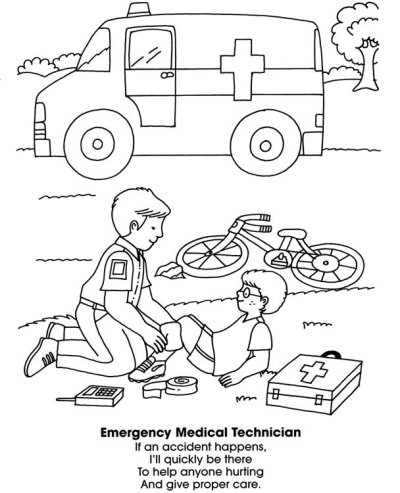 Emergency Medical Technician

If an accident happens,
I'll quickly be there
To help anyone hurting
And give proper care.